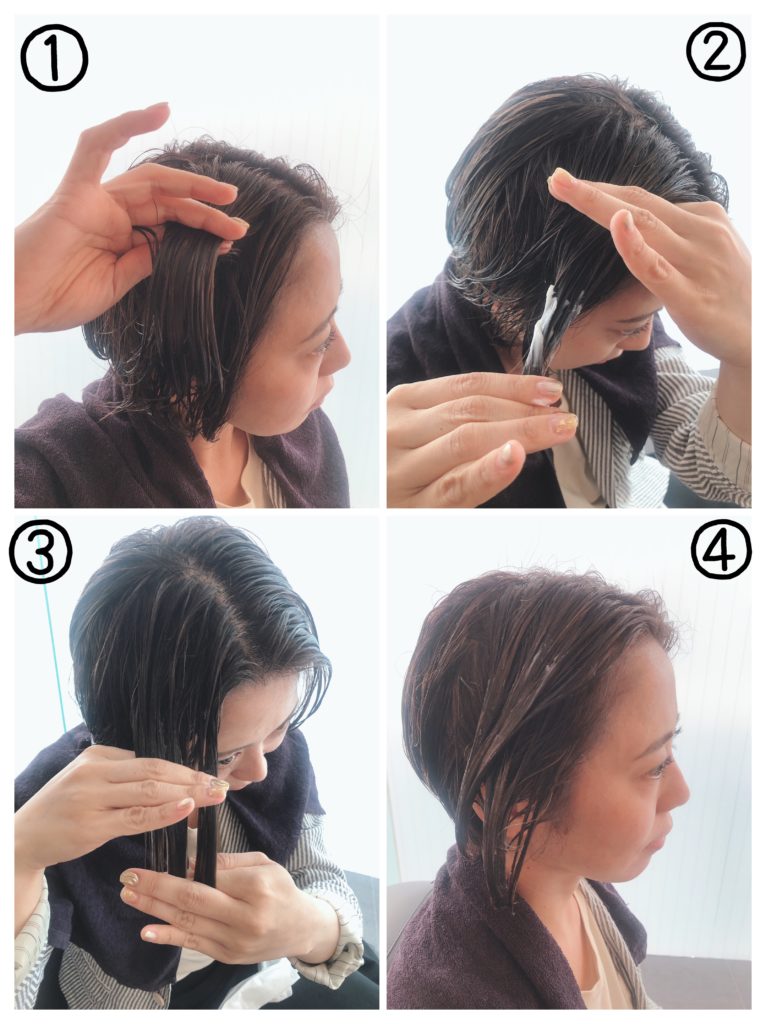 ①
②
③
④